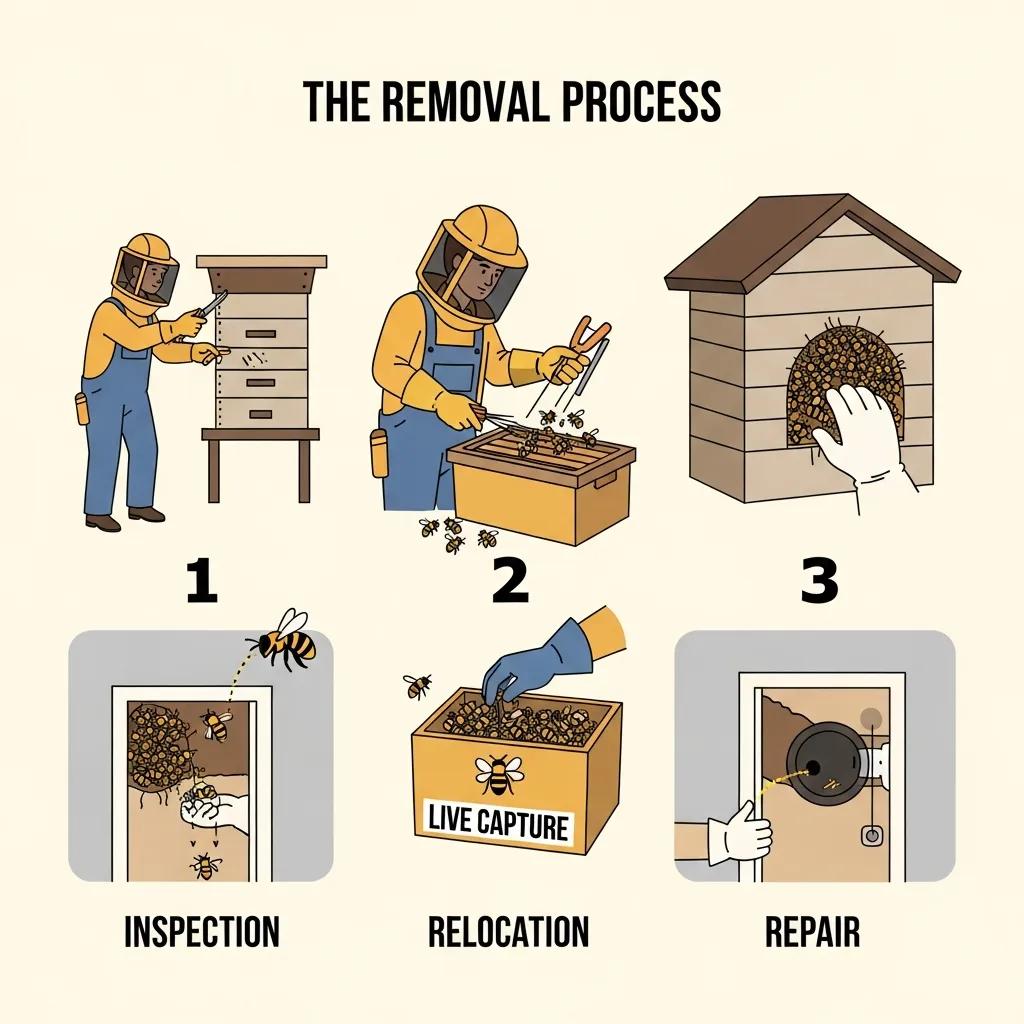 THE REMOVAL PROCESS

1

2

3

LIVE CAPTURE

INSPECTION

RELOCATION

REPAIR