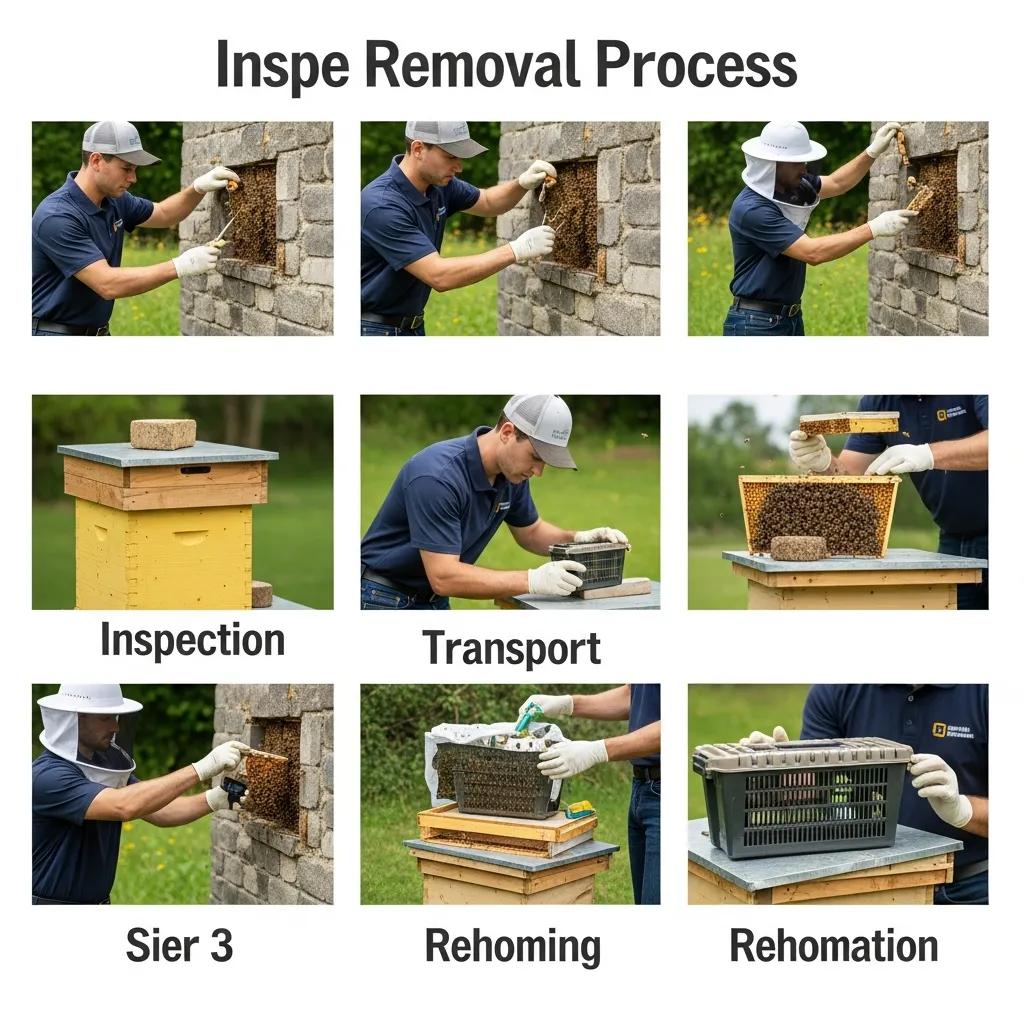 Inspe Removal Process

Inspection

Transport

Sier 3

Rehoming

Rehomation